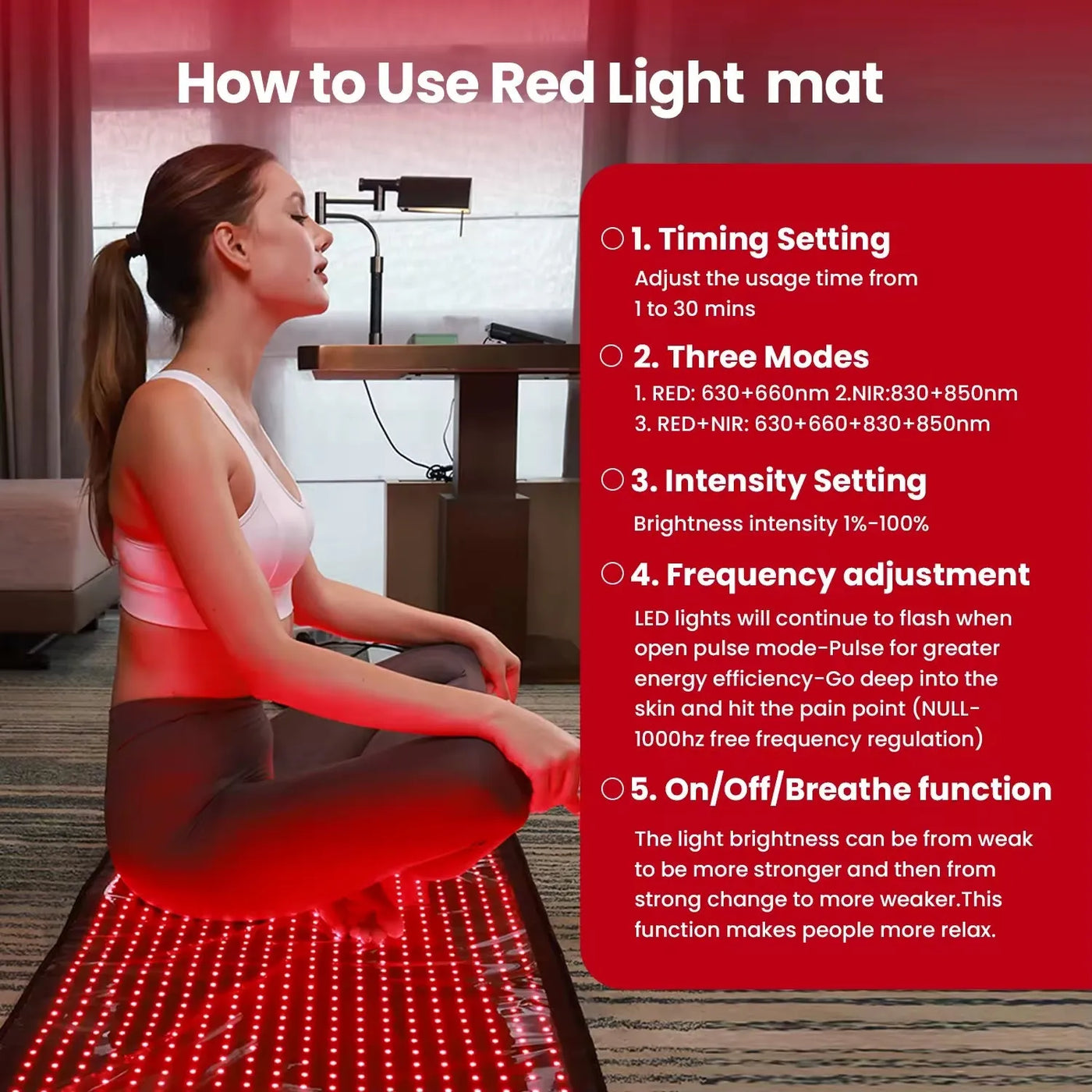 How to Use Red Light mat

1. Timing Setting
Adjust the usage time from 1 to 30 mins

2. Three Modes
1. RED: 630+660nm 2.NIR:830+850nm
3. RED+NIR: 630+660+830+850nm

3. Intensity Setting
Brightness intensity 1%-100%

4. Frequency adjustment
LED lights will continue to flash when open pulse mode-Pulse for greater energy efficiency-Go deep into the skin and hit the pain point (NULL-1000hz free frequency regulation)

5. On/Off/Breathe function
The light brightness can be from weak to be more stronger and then from strong change to more weaker.This function makes people more relax.